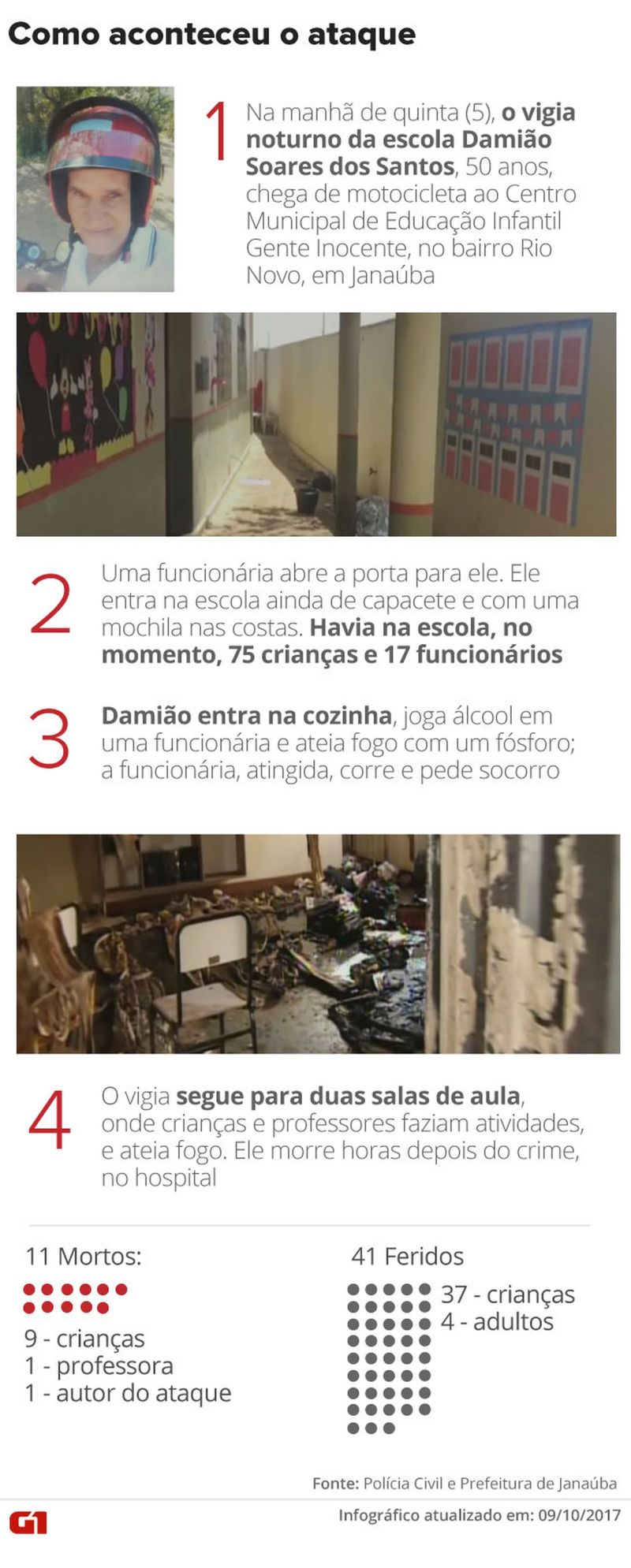 Como aconteceu o ataque

1 Na manhã de quinta (5), o vigia noturno da escola Damião Soares dos Santos, 50 anos, chega de motocicleta ao Centro Municipal de Educação Infantil Gente Inocente, no bairro Rio Novo, em Janaúba

2 Uma funcionária abre a porta para ele. Ele entra na escola ainda de capacete e com uma mochila nas costas. Havia na escola, no momento, 75 crianças e 17 funcionários

3 Damião entra na cozinha, joga álcool em uma funcionária e ateia fogo com um fósforo; a funcionária, atingida, corre e pede socorro

4 O vigia segue para duas salas de aula, onde crianças e professores faziam atividades, e ateia fogo. Ele morre horas depois do crime, no hospital

11 Mortos:
9 - crianças
1 - professora
1 - autor do ataque

41 Feridos
37 - crianças
4 - adultos

Fonte: Polícia Civil e Prefeitura de Janaúba

G1

Infográfico atualizado em: 09/10/2017